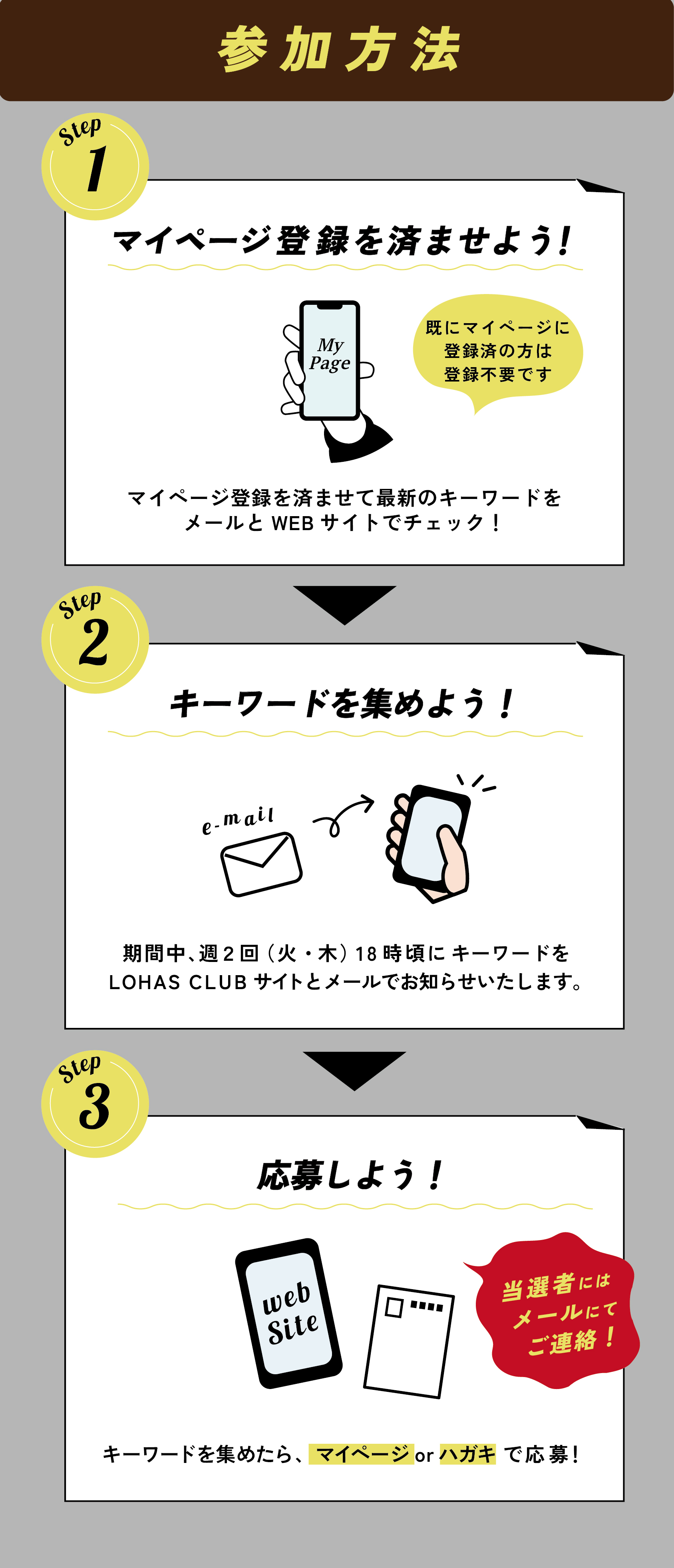 参加方法

Step 1

マイページ登録を済ませよう！

My Page

既にマイページに登録済の方は登録不要です

マイページ登録を済ませて最新のキーワードをメールと WEB サイトでチェック！

Step 2

キーワードを集めよう！

e-mail

期間中、週２回（火・木）18 時頃に キーワードを LOHAS CLUB サイトとメールでお知らせいたします。

Step 3

応募しよう！

web Site

当選者にはメールにてご連絡！

キーワードを集めたら、マイページ or ハガキ で応募！